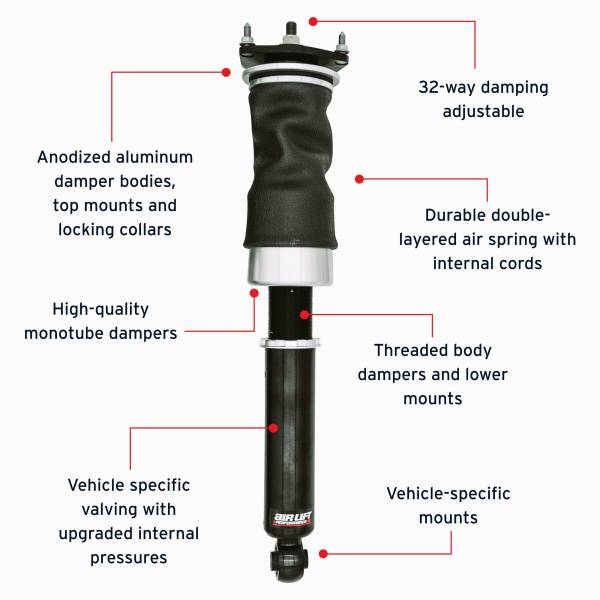 32-way damping adjustable

Anodized aluminum damper bodies, top mounts and locking collars

Durable double-layered air spring with internal cords

High-quality monotube dampers

Threaded body dampers and lower mounts

Vehicle specific valving with upgraded internal pressures

Vehicle-specific mounts

AIR LIFT
PERFORMANCE