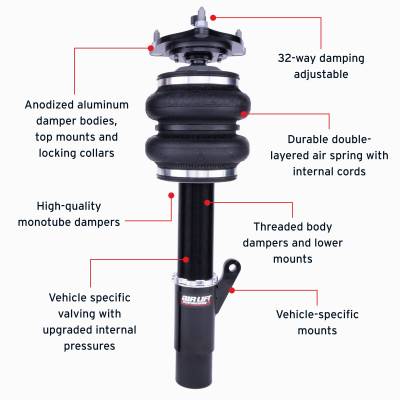 32-way damping adjustable

Anodized aluminum damper bodies, top mounts and locking collars

Durable double-layered air spring with internal cords

High-quality monotube dampers

Threaded body dampers and lower mounts

Vehicle specific valving with upgraded internal pressures

AIR LIFT

Vehicle-specific mounts