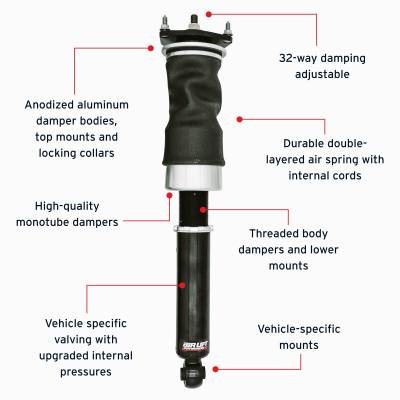 32-way damping adjustable

Anodized aluminum damper bodies, top mounts and locking collars

Durable double-layered air spring with internal cords

High-quality monotube dampers

Threaded body dampers and lower mounts

Vehicle specific valving with upgraded internal pressures

Vehicle-specific mounts

AIR LIFT