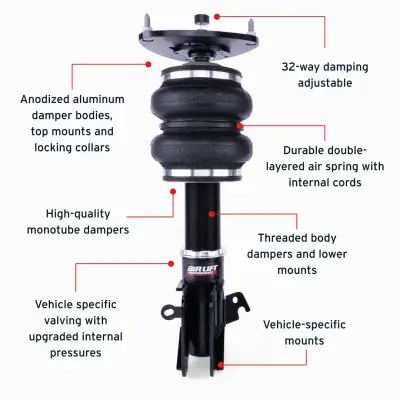 32-way damping adjustable

Anodized aluminum damper bodies, top mounts and locking collars

Durable double-layered air spring with internal cords

High-quality monotube dampers

Threaded body dampers and lower mounts

AIR LIFT

Vehicle specific valving with upgraded internal pressures

Vehicle-specific mounts